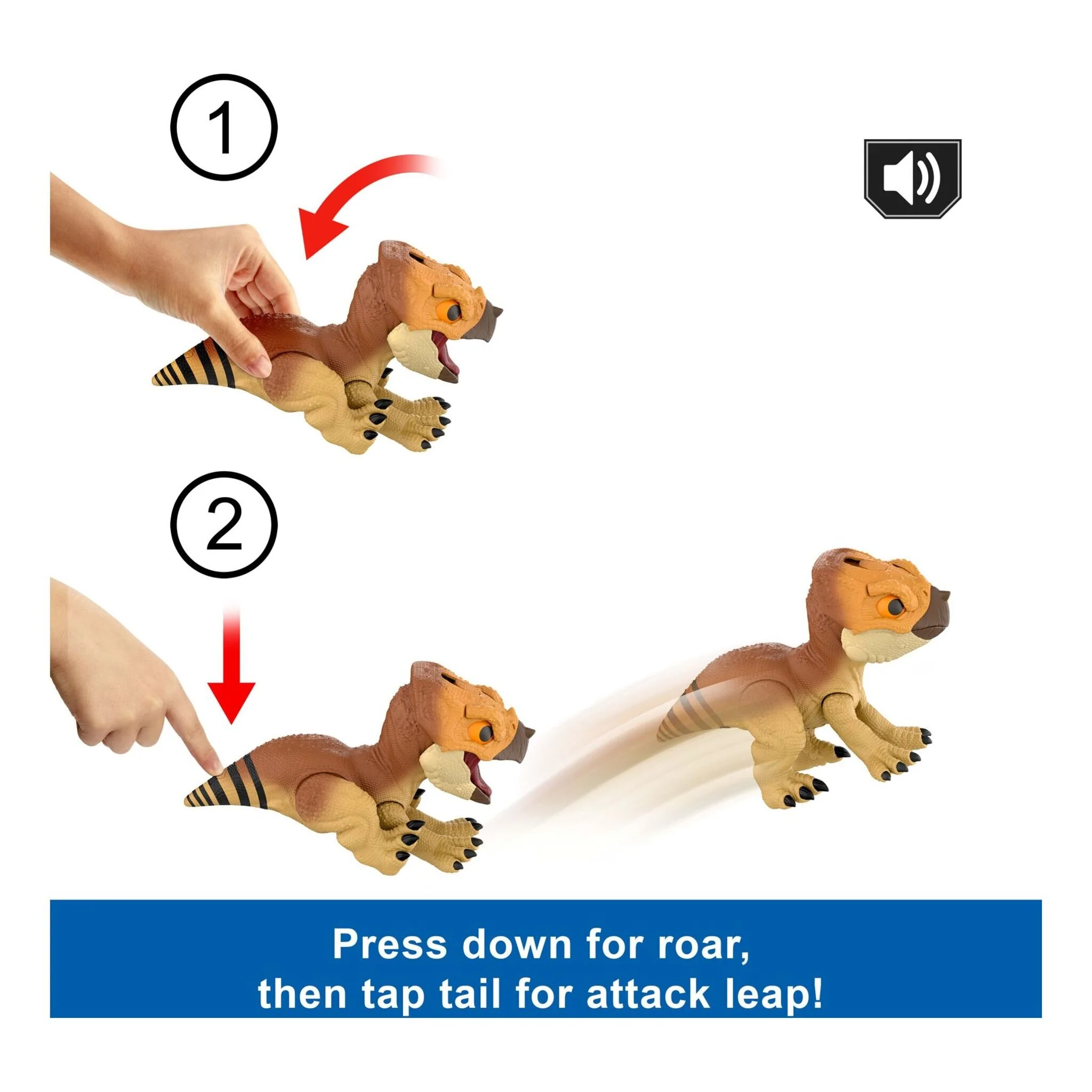 1

2

Press down for roar,
then tap tail for attack leap!